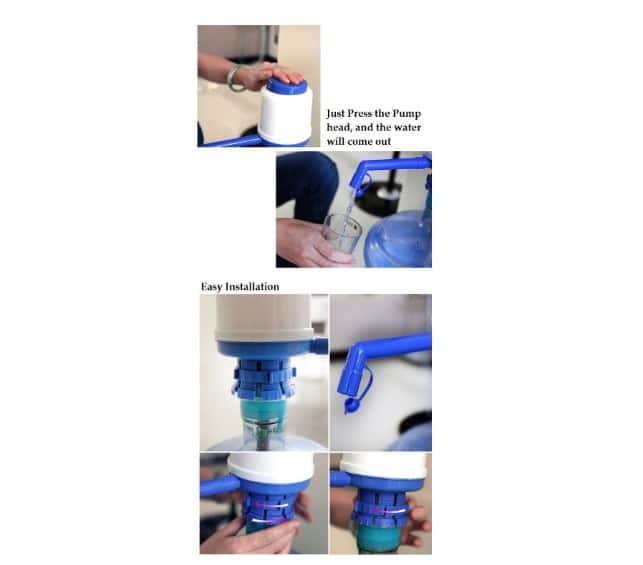 Just Press the Pump head, and the water will come out

Easy Installation