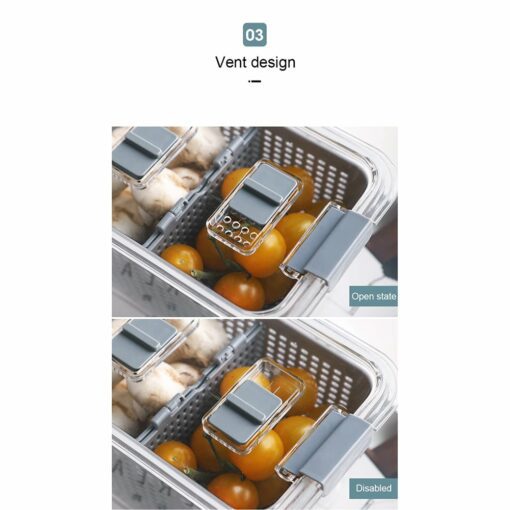 03

Vent design

Open state

Disabled